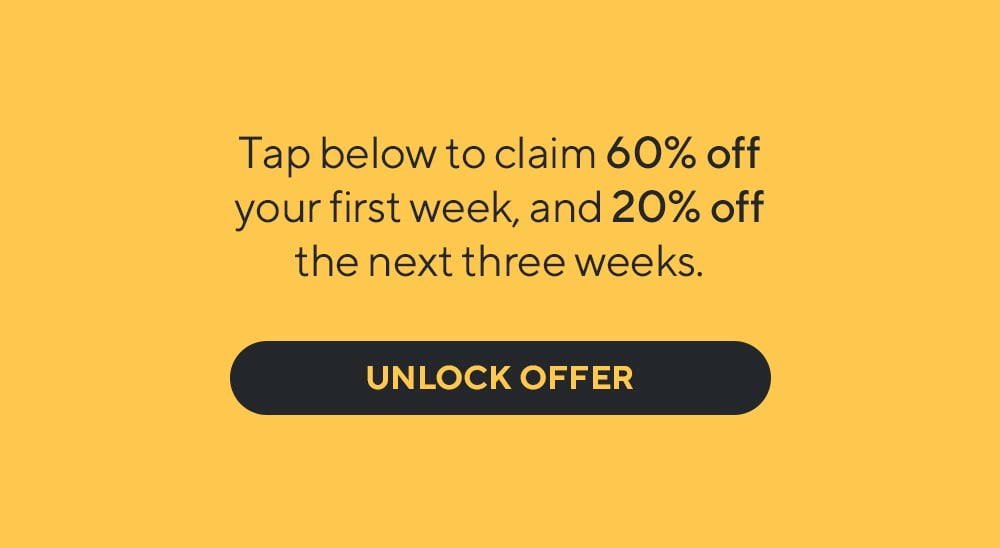 Tap below to claim 60% off your first week, and 20% off the next three weeks.

UNLOCK OFFER