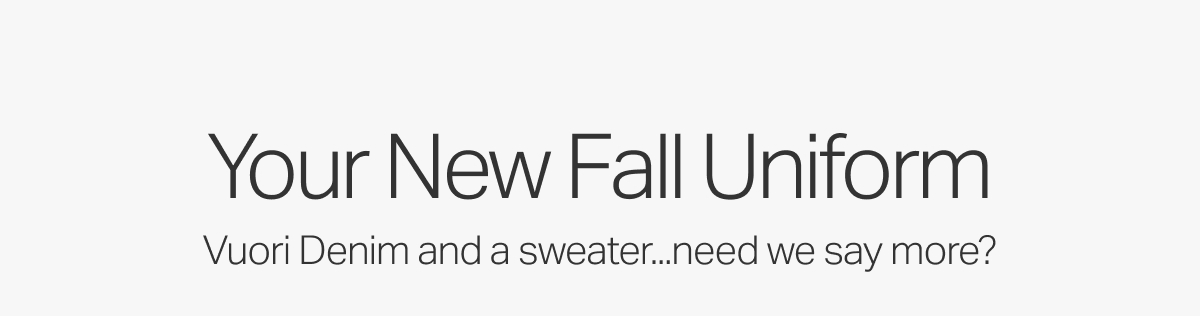 Your New Fall Uniform

Vuori Denim and a sweater...need we say more?